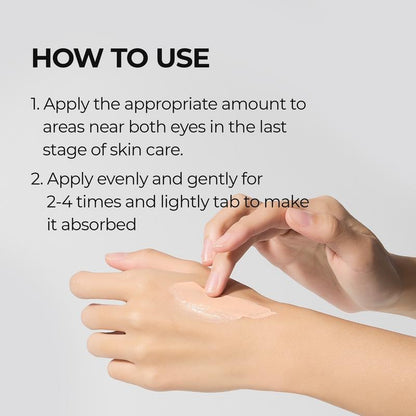 HOW TO USE

1. Apply the appropriate amount to areas near both eyes in the last stage of skin care.

2. Apply evenly and gently for 2-4 times and lightly tab to make it absorbed